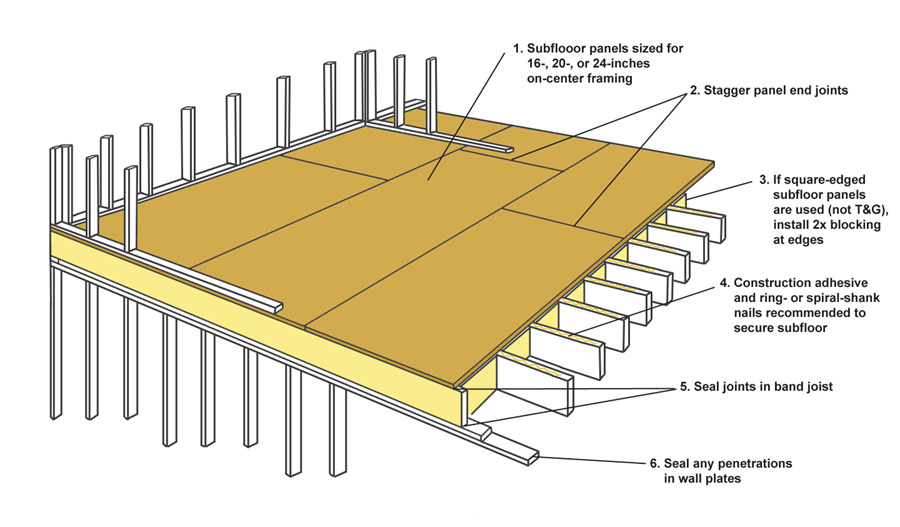 1. Subflooor panels sized for 16-, 20-, or 24-inches on-center framing

2. Stagger panel end joints

3. If square-edged subfloor panels are used (not T&G), install 2x blocking at edges

4. Construction adhesive and ring- or spiral-shank nails recommended to secure subfloor

5. Seal joints in band joist

6. Seal any penetrations in wall plates